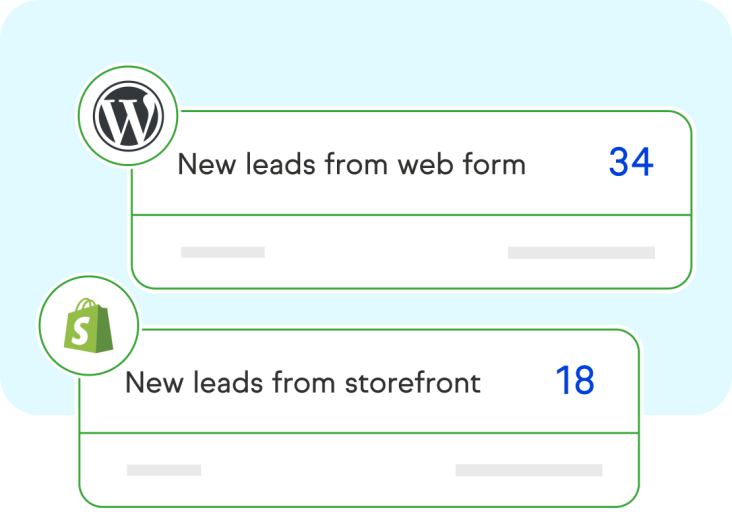 New leads from web form 34

New leads from storefront 18